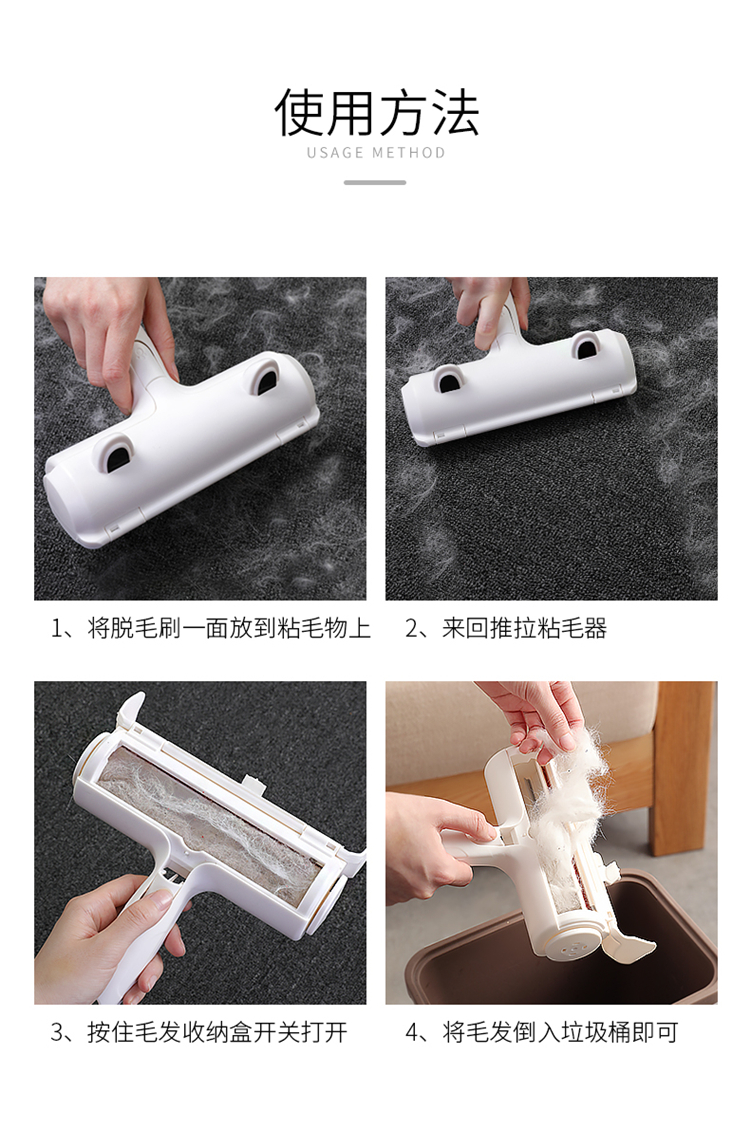 使用方法
USAGE METHOD

1、将脱毛刷一面放到粘毛物上

2、来回推拉粘毛器

3、按住毛发收纳盒开关打开

4、将毛发倒入垃圾桶即可